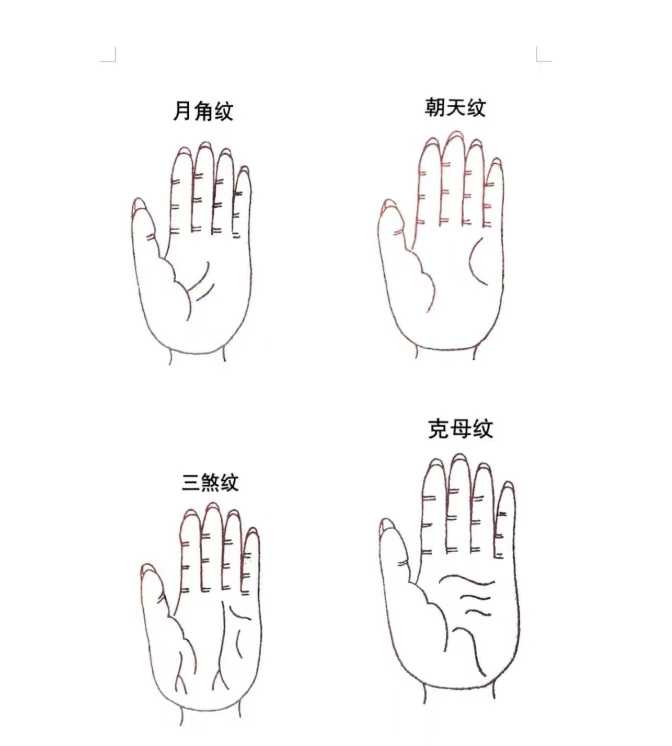 月角纹

朝天纹

三煞纹

克母纹